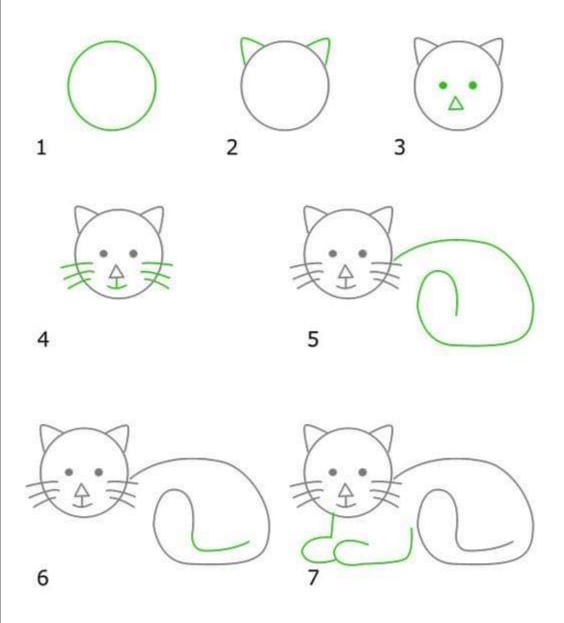 1

2

3

4

5

6

7